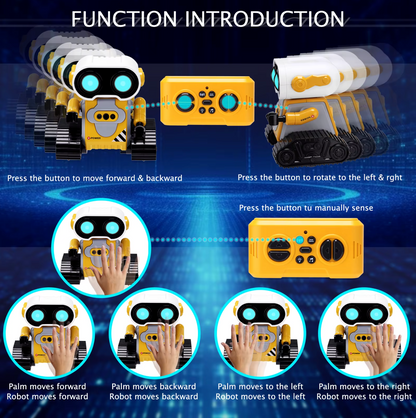 FUNCTION INTRODUCTION

Press the button to move forward & backward

Press the button to rotate to the left & rght

Press the button tu manually sense

Palm moves forward
Robot moves forward

Palm moves backward
Robot moves backward

Palm moves to the left
Robot moves to the left

Palm moves to the right
Robot moves to the right